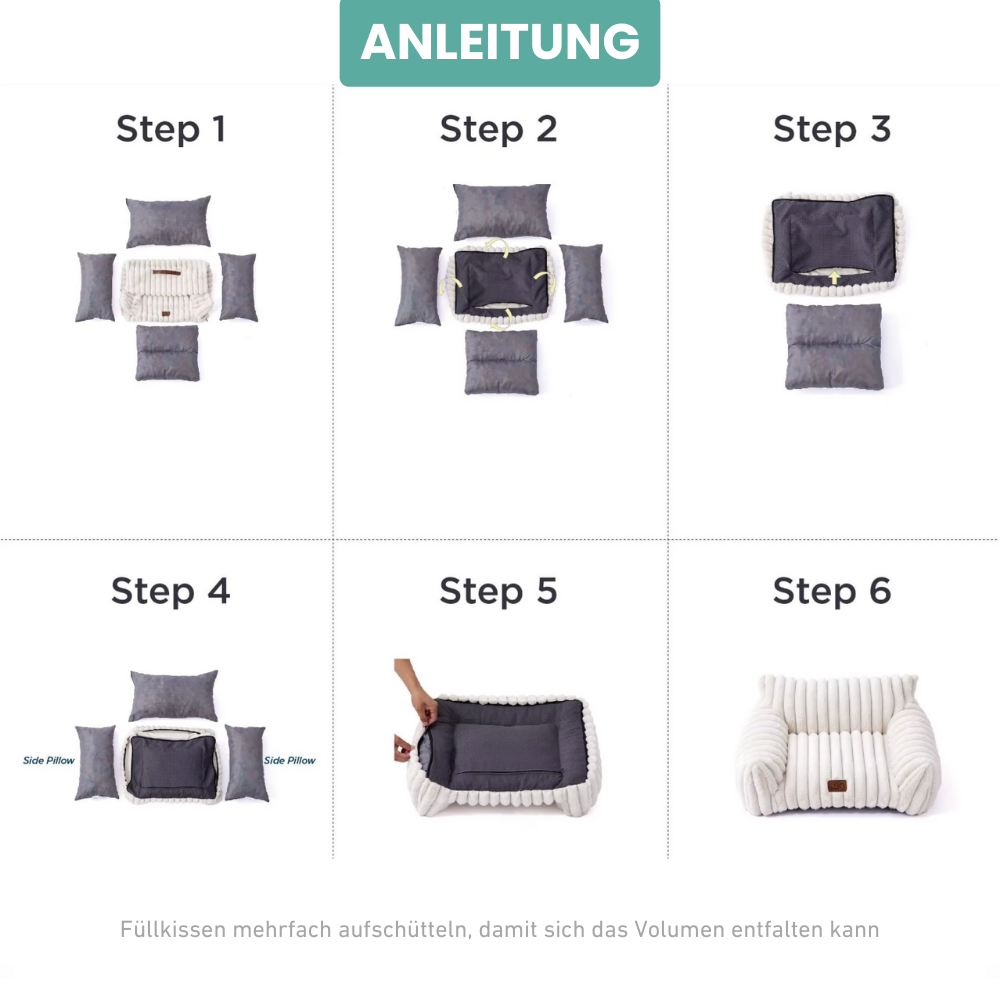 ANLEITUNG

Step 1

Step 2

Step 3

Step 4

Side Pillow

Side Pillow

Step 5

Step 6

Füllkissen mehrfach aufschütteln, damit sich das Volumen entfalten kann